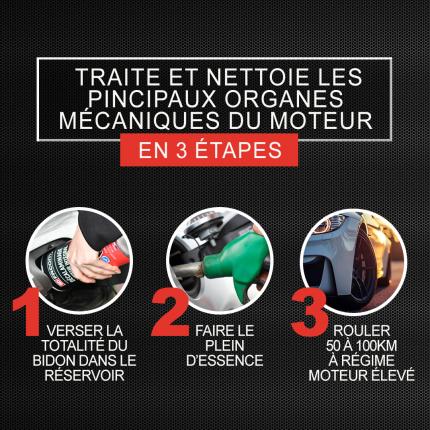 TRAITE ET NETTOIE LES PINCIPAUX ORGANES MÉCANIQUES DU MOTEUR

EN 3 ÉTAPES

1 VERSER LA TOTALITÉ DU BIDON DANS LE RÉSERVOIR

2 FAIRE LE PLEIN D'ESSENCE

3 ROULER 50 À 100KM À RÉGIME MOTEUR ÉLEVÉ