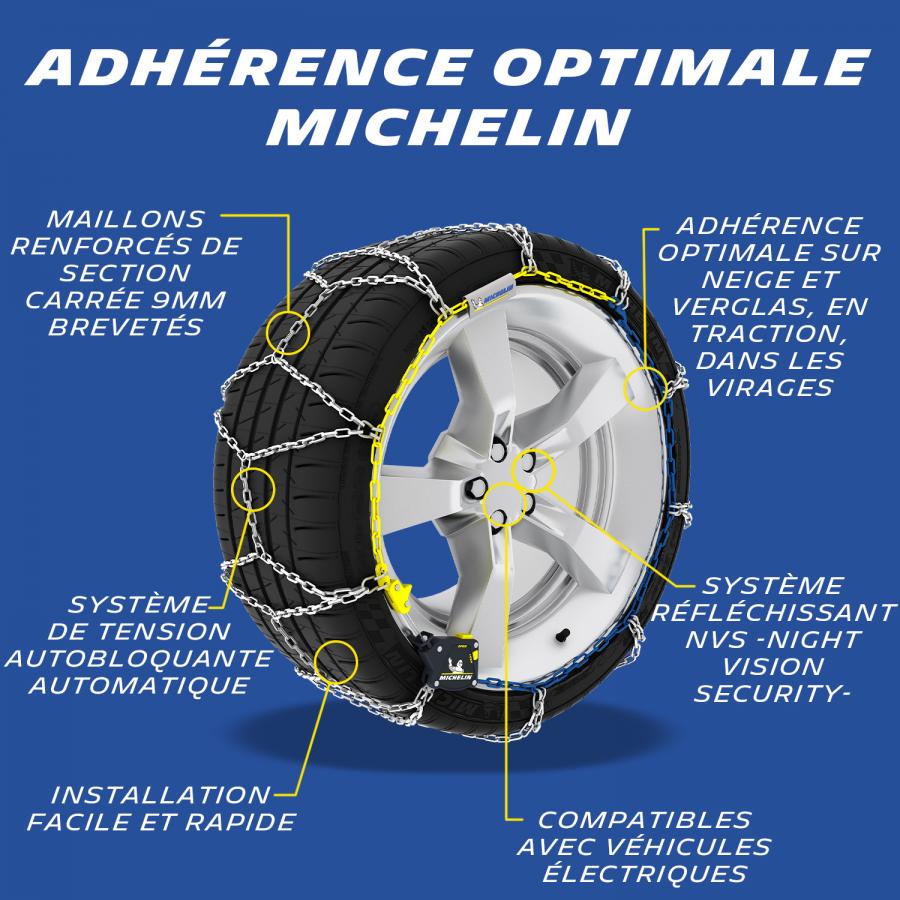 ADHÉRENCE OPTIMALE MICHELIN

MAILLONS RENFORCÉS DE SECTION CARRÉE 9MM BREVETÉS

ADHÉRENCE OPTIMALE SUR NEIGE ET VERGLAS, EN TRACTION, DANS LES VIRAGES

MICHELIN

SYSTÈME DE TENSION AUTOBLOQUANTE AUTOMATIQUE

SYSTÈME RÉFLÉCHISSANT NVS -NIGHT VISION SECURITY-

MICHELIN

INSTALLATION FACILE ET RAPIDE

COMPATIBLES AVEC VÉHICULES ÉLECTRIQUES