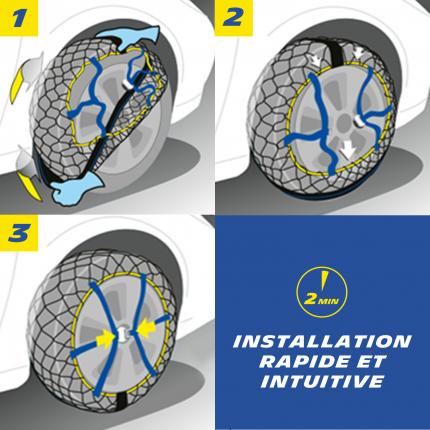 1

2

3

2 MIN

INSTALLATION RAPIDE ET INTUITIVE