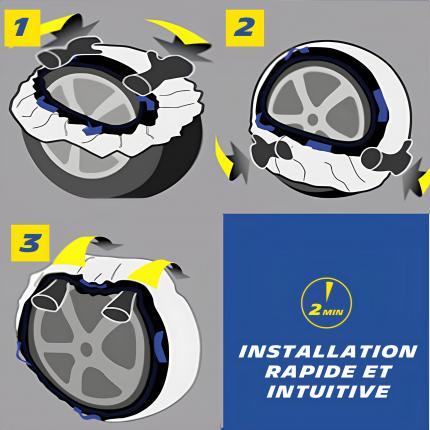 1

2

3

2 MIN

INSTALLATION RAPIDE ET INTUITIVE